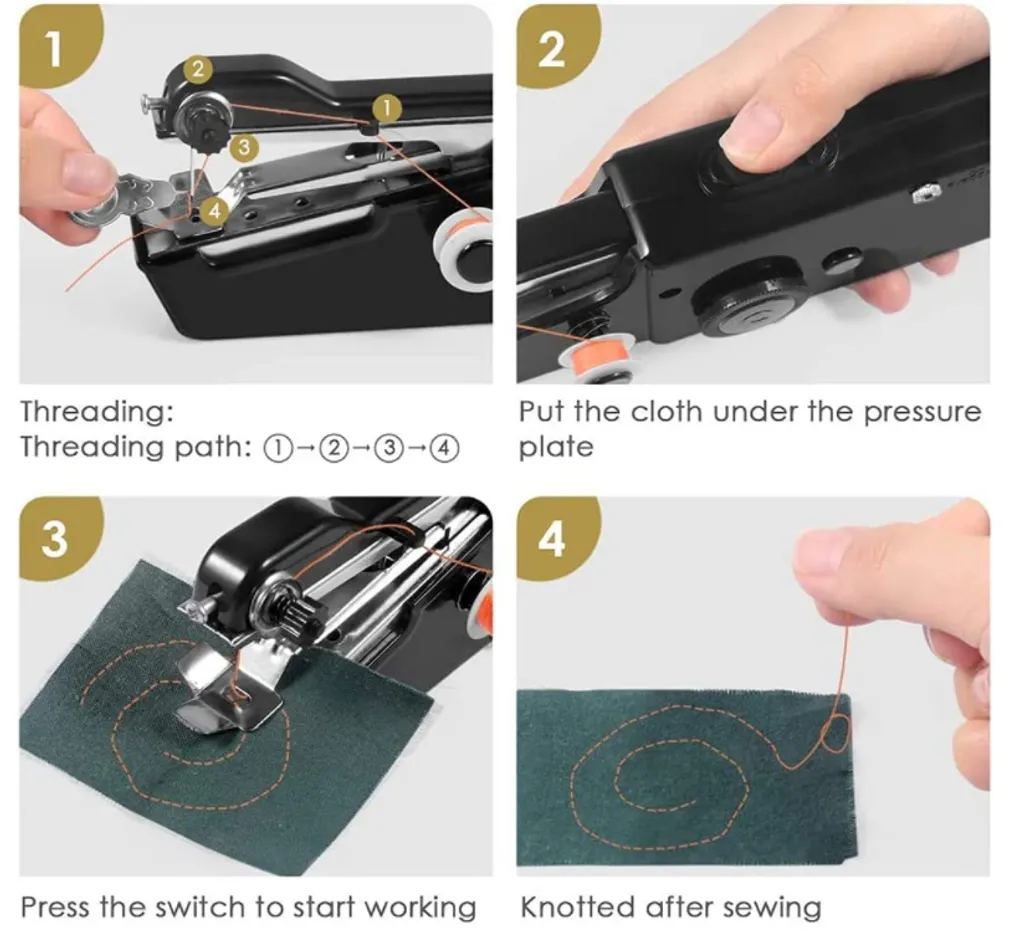 1

2

1

3

4

Threading:
Threading path: ①→②→③→④

2

Put the cloth under the pressure plate

3

Press the switch to start working

4

Knotted after sewing